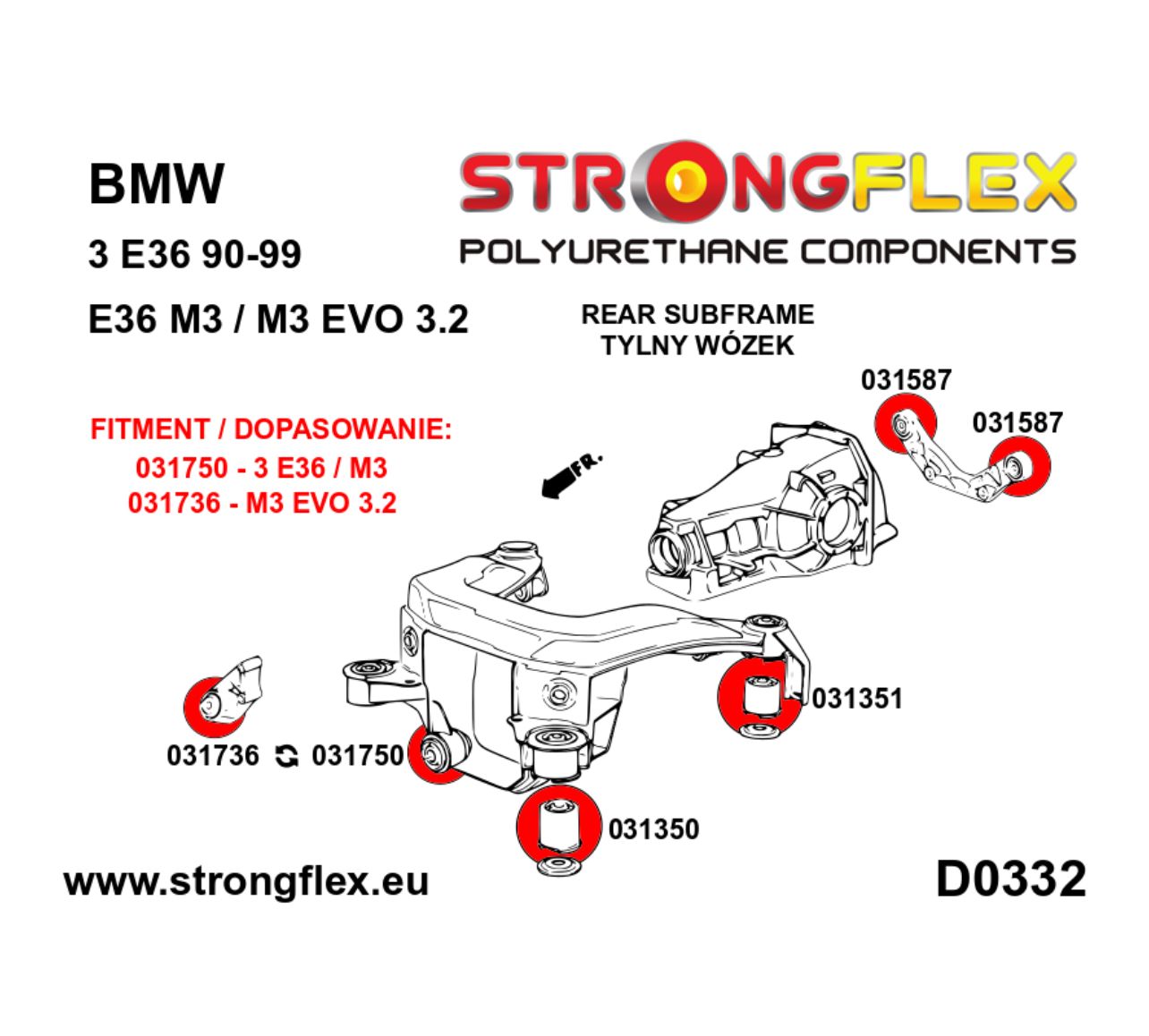 BMW

3 E36 90-99

E36 M3 / M3 EVO 3.2

STRONGFLEX
POLYURETHANE COMPONENTS

REAR SUBFRAME
TYLNY WÓZEK

FITMENT / DOPASOWANIE:
031750 - 3 E36 / M3
031736 - M3 EVO 3.2

FR.

031587

031587

031351

031736 031750

031350

www.strongflex.eu

D0332