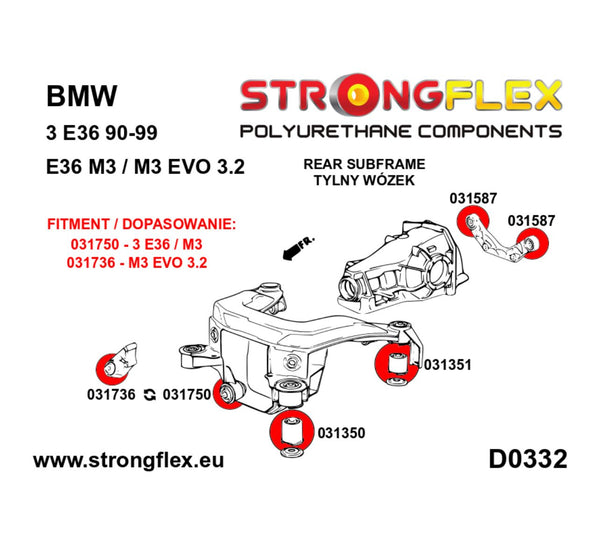 BMW

3 E36 90-99

E36 M3 / M3 EVO 3.2

STRONGFLEX

POLYURETHANE COMPONENTS

REAR SUBFRAME
TYLNY WÓZEK

FITMENT / DOPASOWANIE:
031750 - 3 E36 / M3
031736 - M3 EVO 3.2

FR.

031587

031587

031351

031736 031750

031350

www.strongflex.eu

D0332