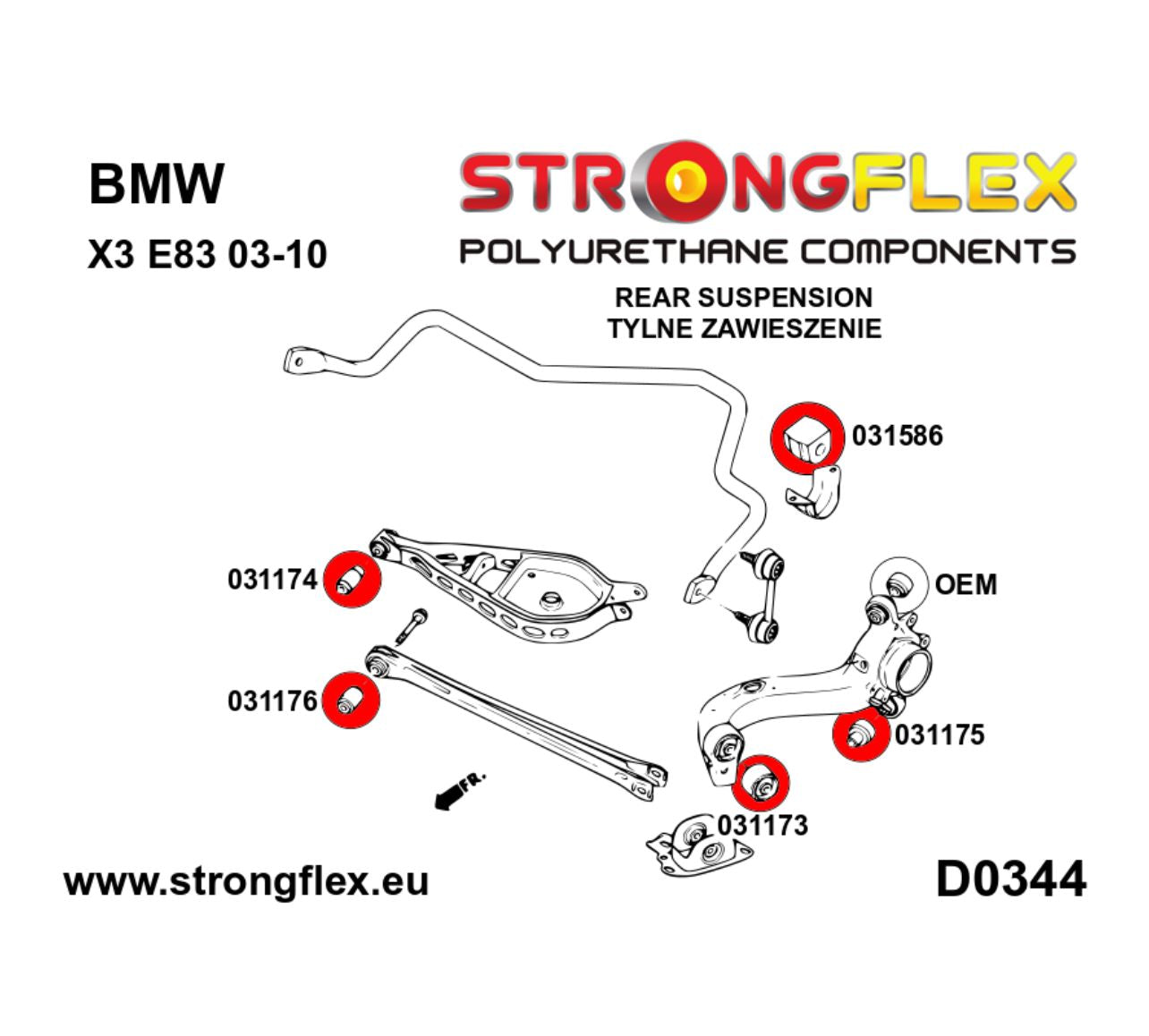 BMW

X3 E83 03-10

STRONGFLEX

POLYURETHANE COMPONENTS

REAR SUSPENSION
TYLNE ZAWIESZENIE

031586

031174

OEM

031176

031175

FR.

031173

www.strongflex.eu

D0344