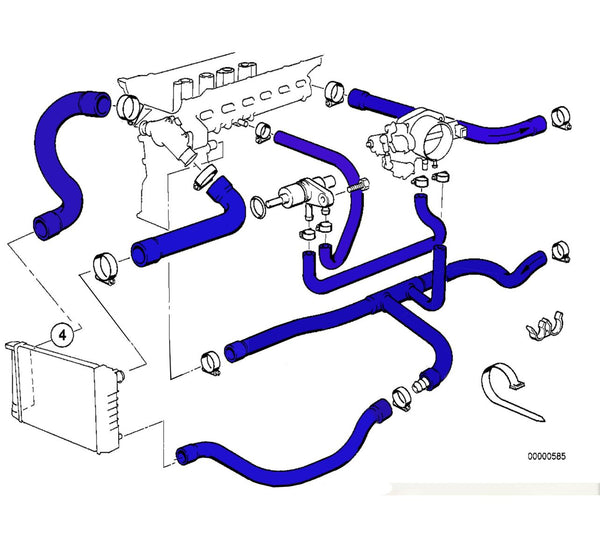 4

00000585